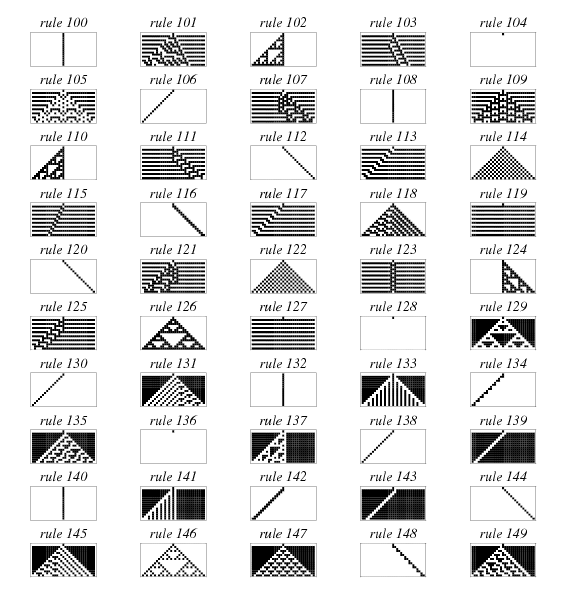 rule 100 rule 101 rule 102 rule 103 rule 104

rule 105 rule 106 rule 107 rule 108 rule 109

rule 110 rule 111 rule 112 rule 113 rule 114

rule 115 rule 116 rule 117 rule 118 rule 119

rule 120 rule 121 rule 122 rule 123 rule 124

rule 125 rule 126 rule 127 rule 128 rule 129

rule 130 rule 131 rule 132 rule 133 rule 134

rule 135 rule 136 rule 137 rule 138 rule 139

rule 140 rule 141 rule 142 rule 143 rule 144

rule 145 rule 146 rule 147 rule 148 rule 149