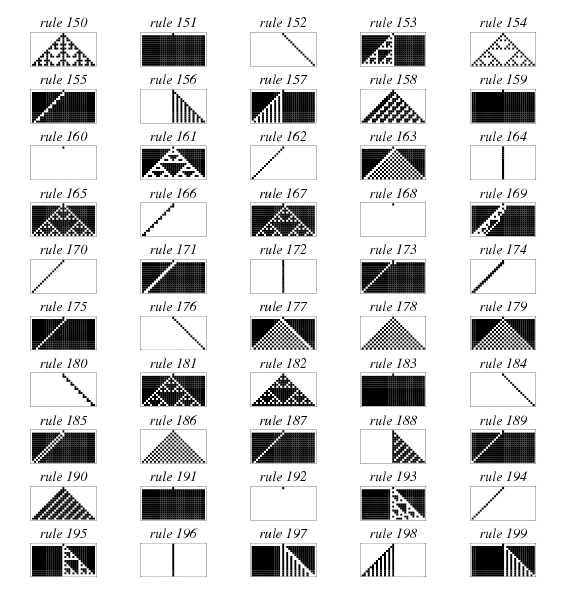 rule 150
rule 151
rule 152
rule 153
rule 154
rule 155
rule 156
rule 157
rule 158
rule 159
rule 160
rule 161
rule 162
rule 163
rule 164
rule 165
rule 166
rule 167
rule 168
rule 169
rule 170
rule 171
rule 172
rule 173
rule 174
rule 175
rule 176
rule 177
rule 178
rule 179
rule 180
rule 181
rule 182
rule 183
rule 184
rule 185
rule 186
rule 187
rule 188
rule 189
rule 190
rule 191
rule 192
rule 193
rule 194
rule 195
rule 196
rule 197
rule 198
rule 199