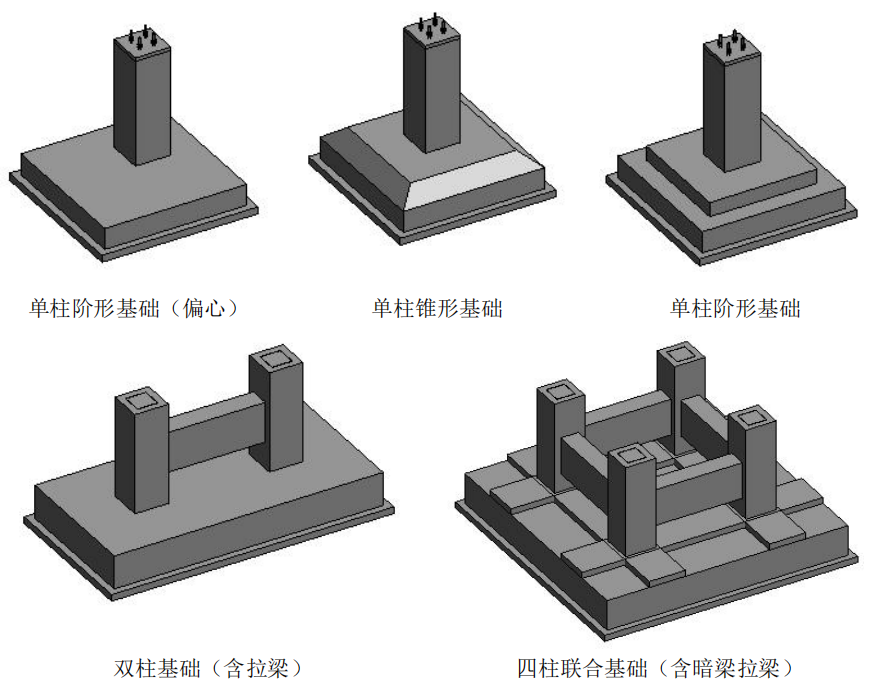 单柱阶形基础（偏心）

单柱锥形基础

单柱阶形基础

双柱基础（含拉梁）

四柱联合基础（含暗梁拉梁）