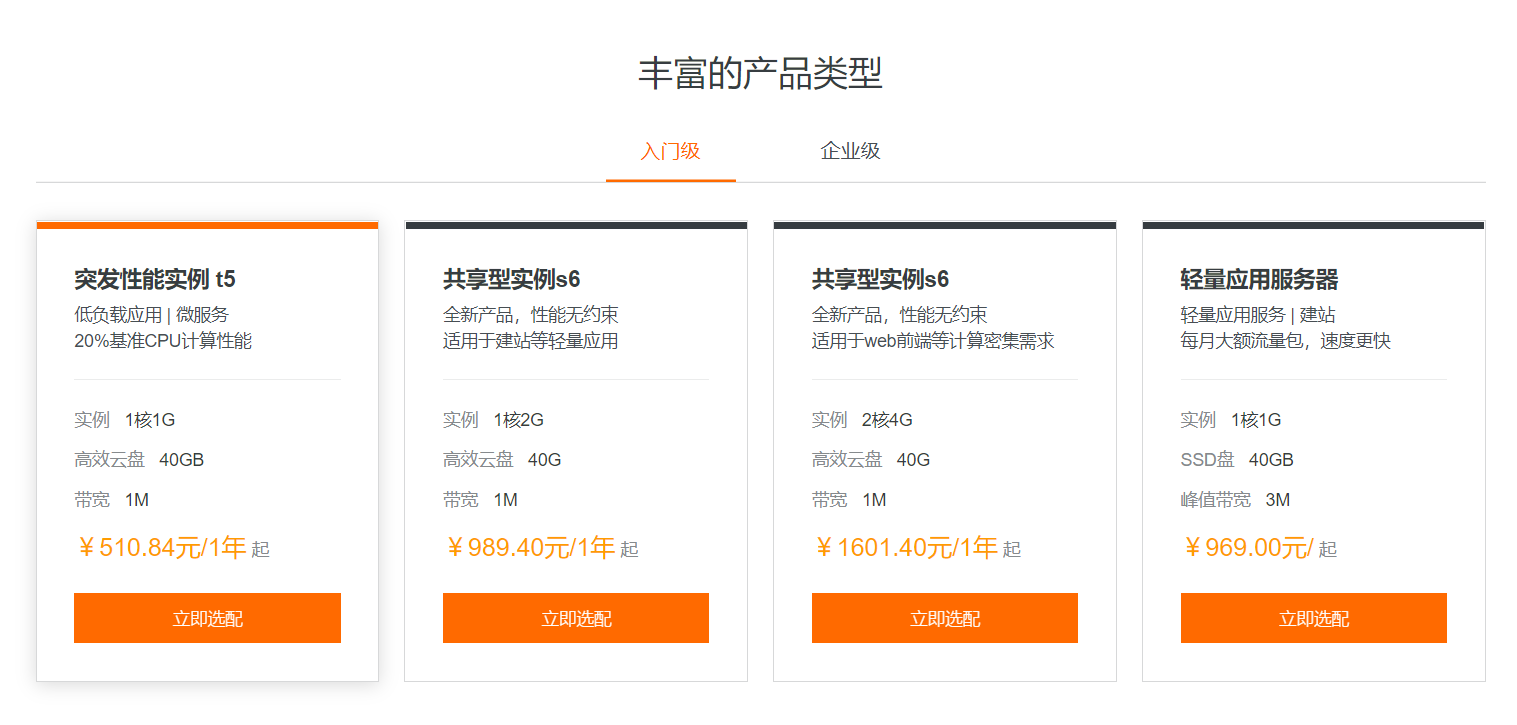 丰富的产品类型

入门级 企业级

突发性能实例 t5
低负载应用 | 微服务
20%基准CPU计算性能

实例 1核1G
高效云盘 40GB
带宽 1M
￥510.84元/1年 起
立即选配

共享型实例s6
全新产品，性能无约束
适用于建站等轻量应用

实例 1核2G
高效云盘 40G
带宽 1M
￥989.40元/1年 起
立即选配

共享型实例s6
全新产品，性能无约束
适用于web前端等计算密集需求

实例 2核4G
高效云盘 40G
带宽 1M
￥1601.40元/1年 起
立即选配

轻量应用服务器
轻量应用服务 | 建站
每月大额流量包，速度更快

实例 1核1G
SSD盘 40GB
峰值带宽 3M
￥969.00元/ 起
立即选配