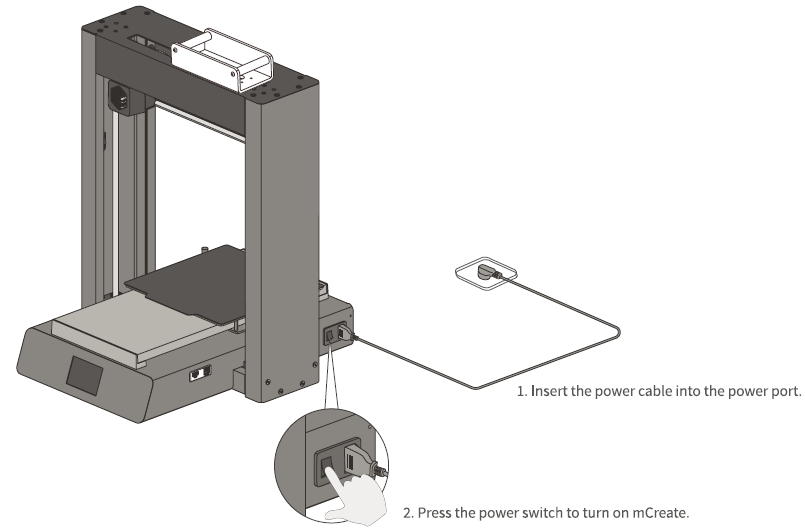 1. Insert the power cable into the power port.

2. Press the power switch to turn on mCreate.