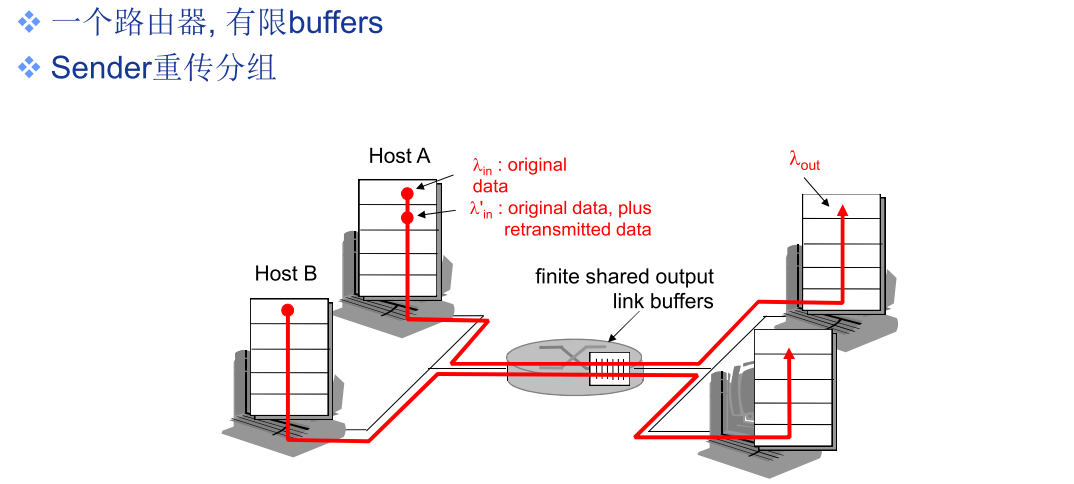 ❖ 一个路由器, 有限buffers
❖ Sender重传分组

Host A

$\lambda_{in}$ : original data

$\lambda'_{in}$ : original data, plus retransmitted data

$\lambda_{out}$

Host B

finite shared output link buffers