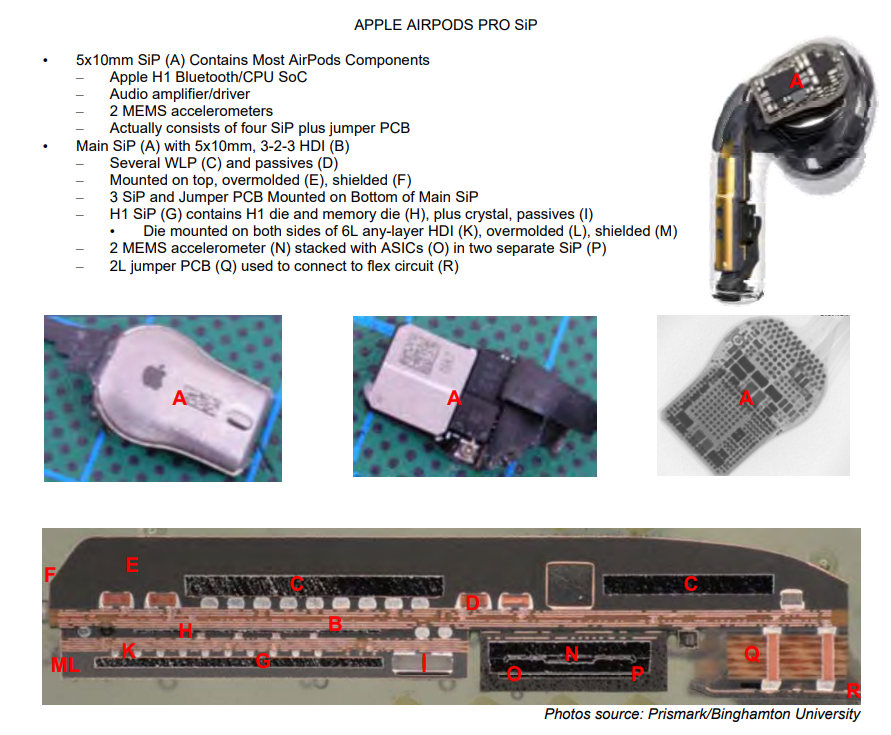 APPLE AIRPODS PRO SiP

• 5x10mm SiP (A) Contains Most AirPods Components
  – Apple H1 Bluetooth/CPU SoC
  – Audio amplifier/driver
  – 2 MEMS accelerometers
  – Actually consists of four SiP plus jumper PCB
• Main SiP (A) with 5x10mm, 3-2-3 HDI (B)
  – Several WLP (C) and passives (D)
  – Mounted on top, overmolded (E), shielded (F)
  – 3 SiP and Jumper PCB Mounted on Bottom of Main SiP
  – H1 SiP (G) contains H1 die and memory die (H), plus crystal, passives (I)
    • Die mounted on both sides of 6L any-layer HDI (K), overmolded (L), shielded (M)
  – 2 MEMS accelerometer (N) stacked with ASICs (O) in two separate SiP (P)
  – 2L jumper PCB (Q) used to connect to flex circuit (R)

A

A

A

A

F E C C D B H K ML G I N O P Q R

Photos source: Prismark/Binghamton University