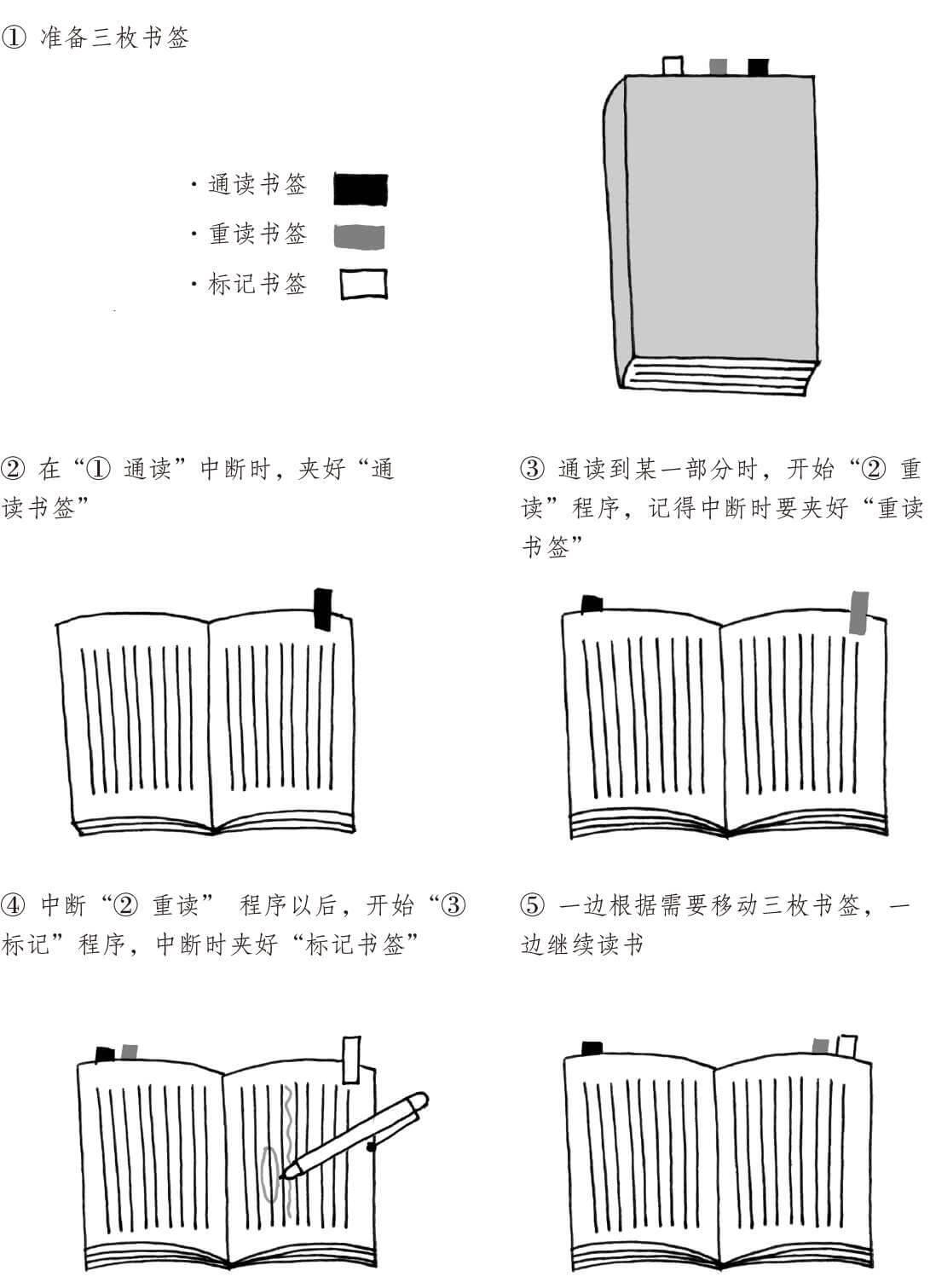 ① 准备三枚书签

· 通读书签
· 重读书签
· 标记书签

② 在“① 通读”中断时，夹好“通读书签”

③ 通读到某一部分时，开始“② 重读”程序，记得中断时要夹好“重读书签”

④ 中断“② 重读” 程序以后，开始“③ 标记”程序，中断时夹好“标记书签”

⑤ 一边根据需要移动三枚书签，一边继续读书