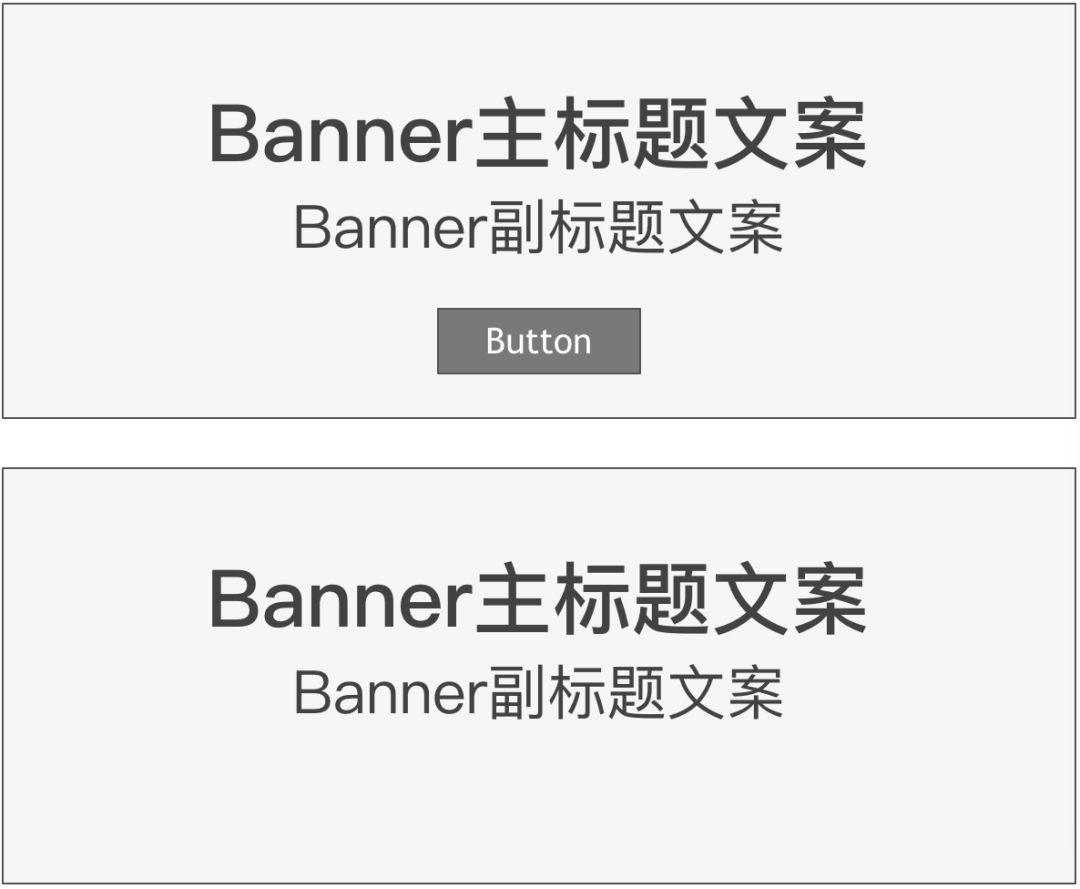 Banner主标题文案
Banner副标题文案
Button

Banner主标题文案
Banner副标题文案