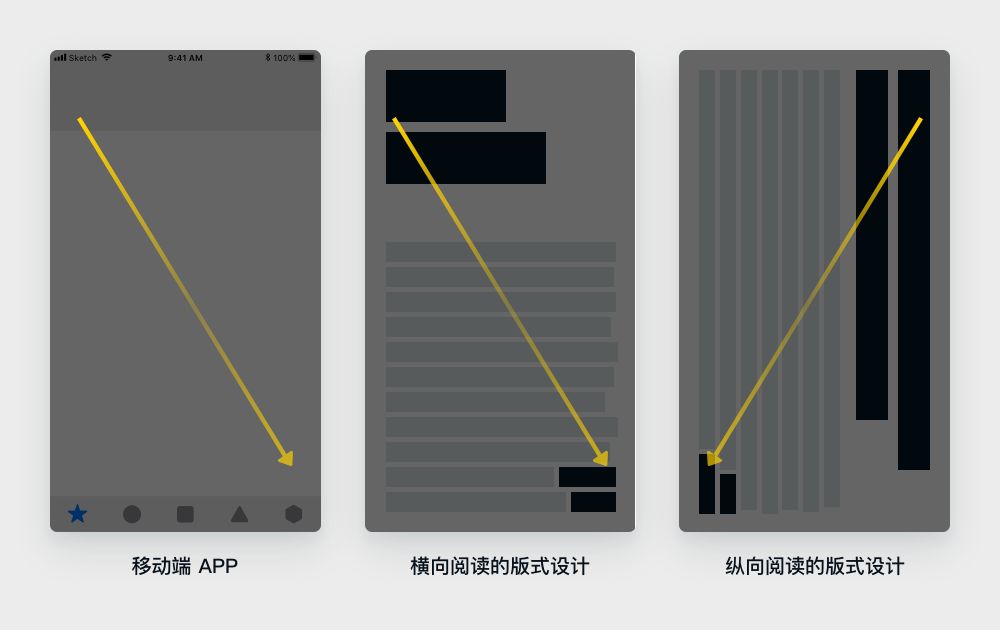 Sketch 9:41 AM 100%

移动端 APP

横向阅读的版式设计

纵向阅读的版式设计