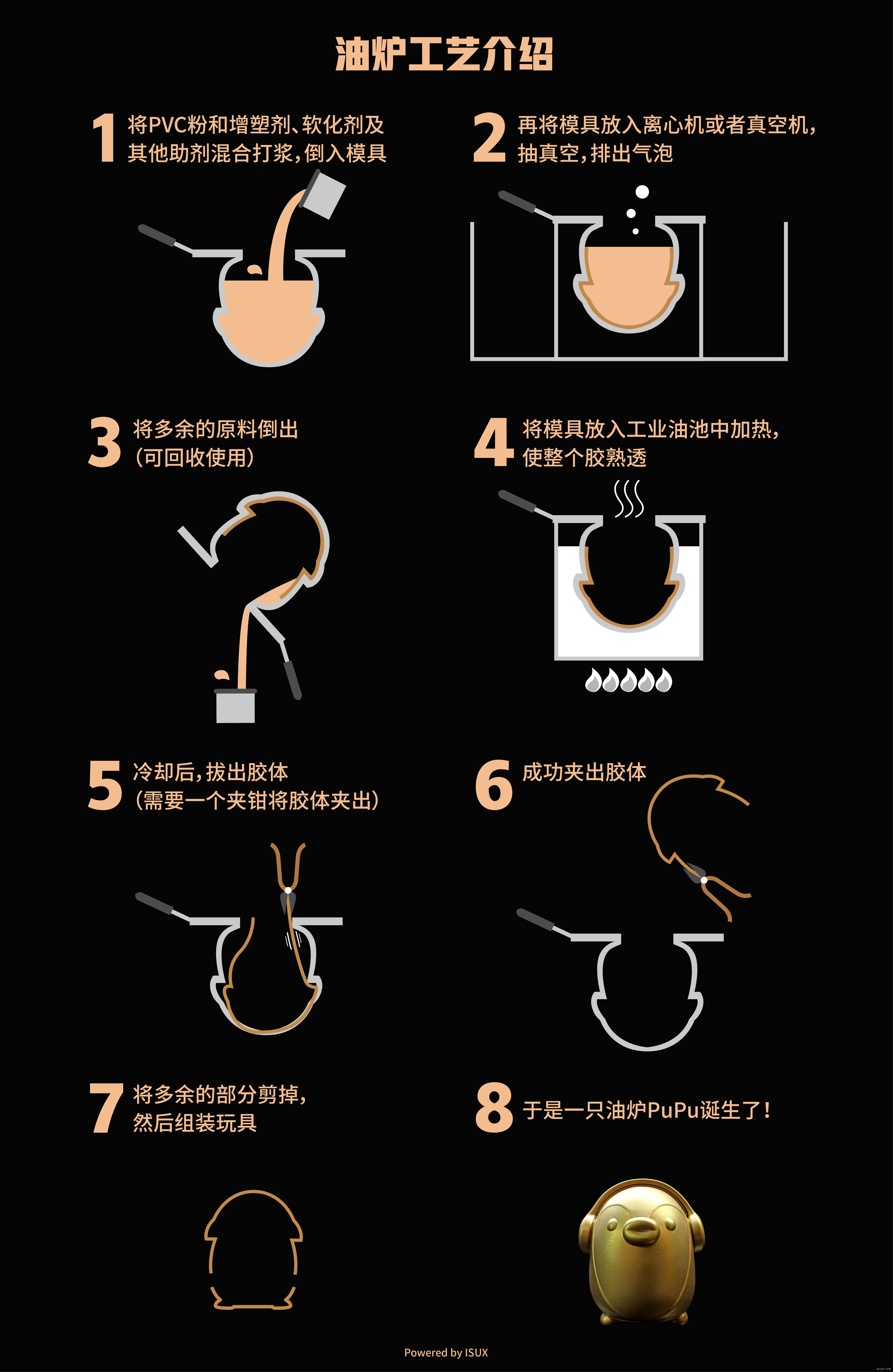 油炉工艺介绍

1 将PVC粉和增塑剂、软化剂及其他助剂混合打浆，倒入模具

2 再将模具放入离心机或者真空机，抽真空，排出气泡

3 将多余的原料倒出（可回收使用）

4 将模具放入工业油池中加热，使整个胶熟透

5 冷却后，拔出胶体（需要一个夹钳将胶体夹出）

6 成功夹出胶体

7 将多余的部分剪掉，然后组装玩具

8 于是一只油炉PuPu诞生了！

Powered by ISUX