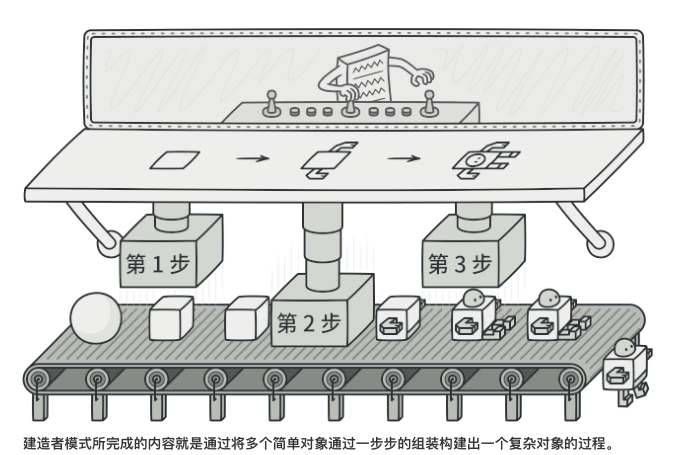 第 1 步

第 2 步

第 3 步

建造者模式所完成的内容就是通过将多个简单对象通过一步步的组装构建出一个复杂对象的过程。