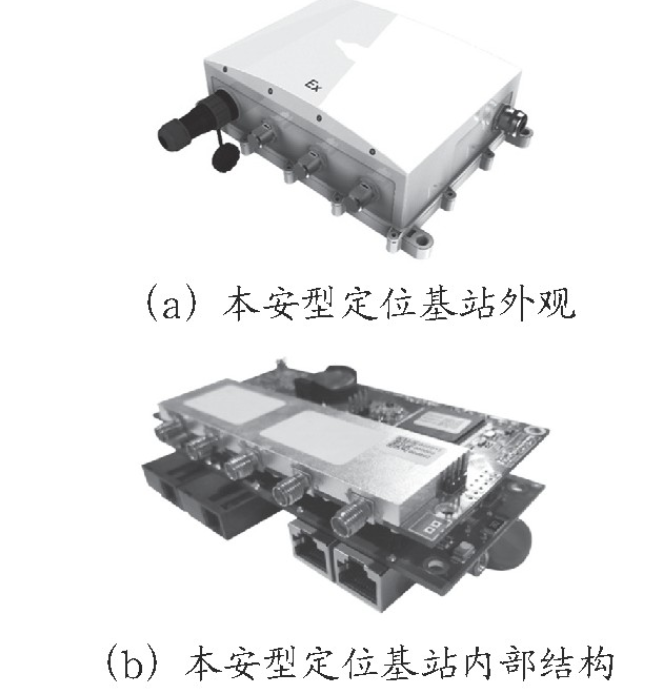 Ex

(a) 本安型定位基站外观

(b) 本安型定位基站内部结构