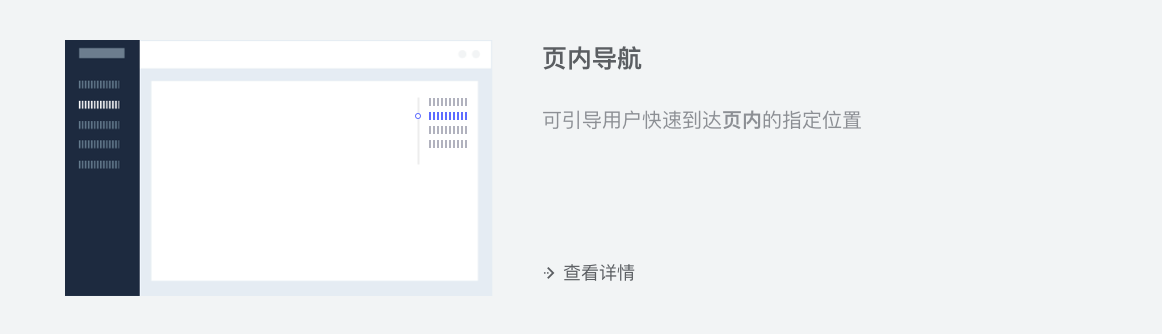 页内导航

可引导用户快速到达页内的指定位置

→ 查看详情