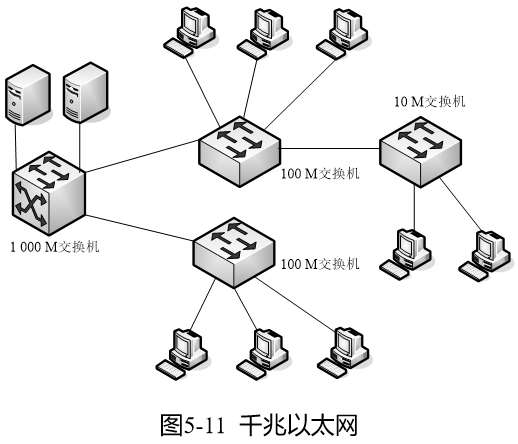 10 M交换机

100 M交换机

1 000 M交换机

100 M交换机

图5-11 千兆以太网