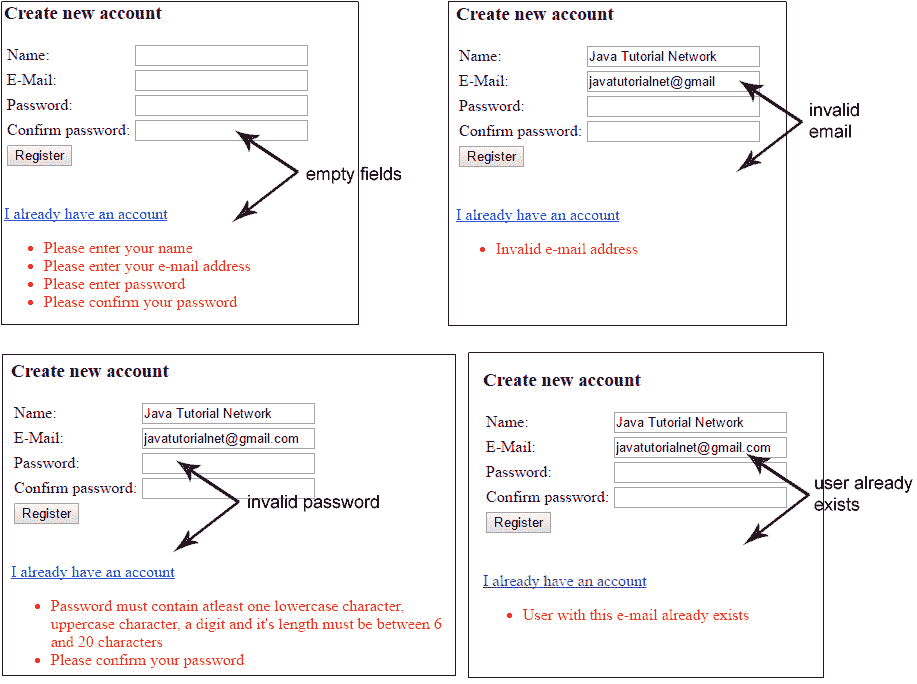 Create new account

Name:
E-Mail:
Password:
Confirm password:
Register

empty fields

I already have an account

- Please enter your name
- Please enter your e-mail address
- Please enter password
- Please confirm your password

Create new account

Name: Java Tutorial Network
E-Mail: javatutorialnet@gmail
Password:
Confirm password:
Register

invalid email

I already have an account

- Invalid e-mail address

Create new account

Name: Java Tutorial Network
E-Mail: javatutorialnet@gmail.com
Password:
Confirm password:
Register

invalid password

I already have an account

- Password must contain atleast one lowercase character, uppercase character, a digit and it's length must be between 6 and 20 characters
- Please confirm your password

Create new account

Name: Java Tutorial Network
E-Mail: javatutorialnet@gmail.com
Password:
Confirm password:
Register

user already exists

I already have an account

- User with this e-mail already exists