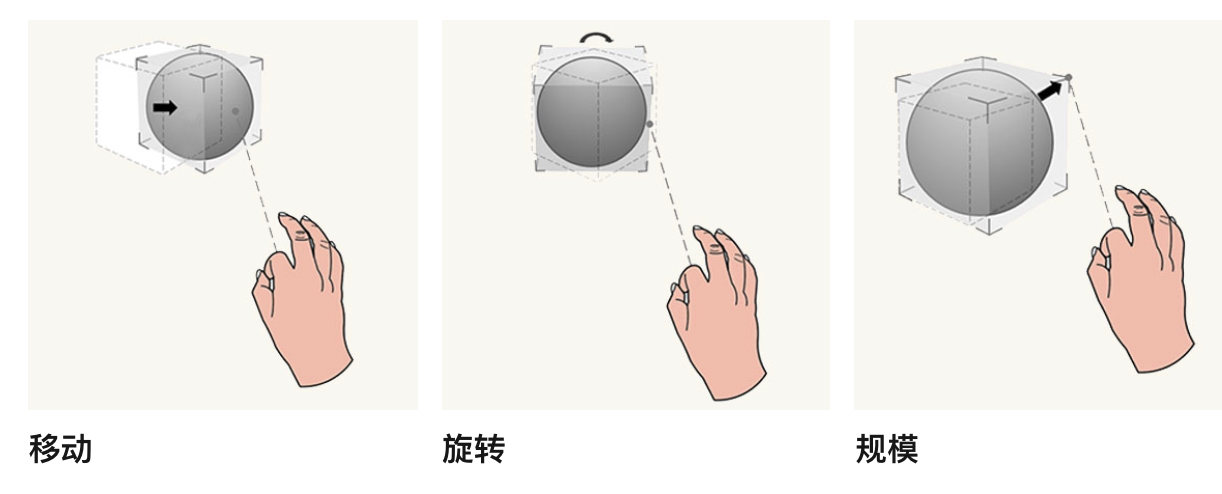 移动

旋转

规模