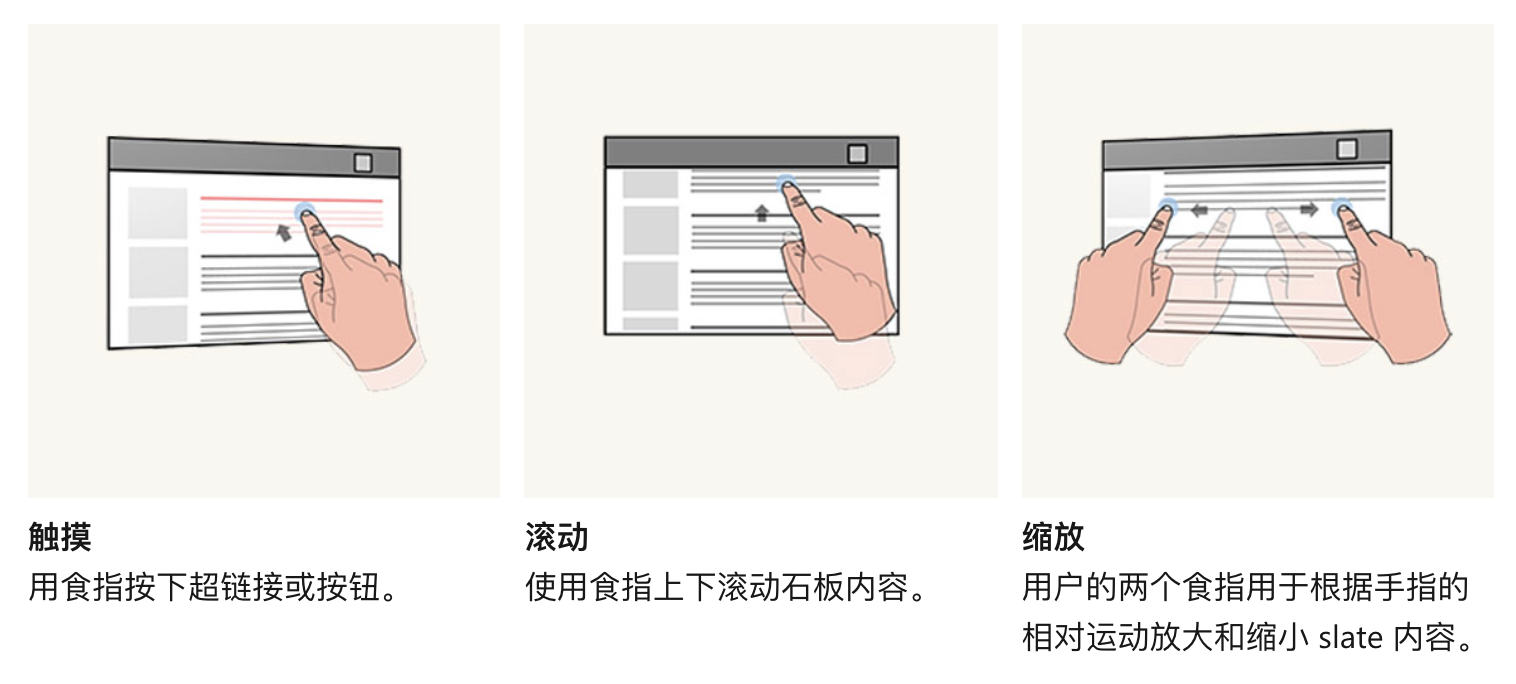 触摸
用食指按下超链接或按钮。

滚动
使用食指上下滚动石板内容。

缩放
用户的两个食指用于根据手指的相对运动放大和缩小 slate 内容。