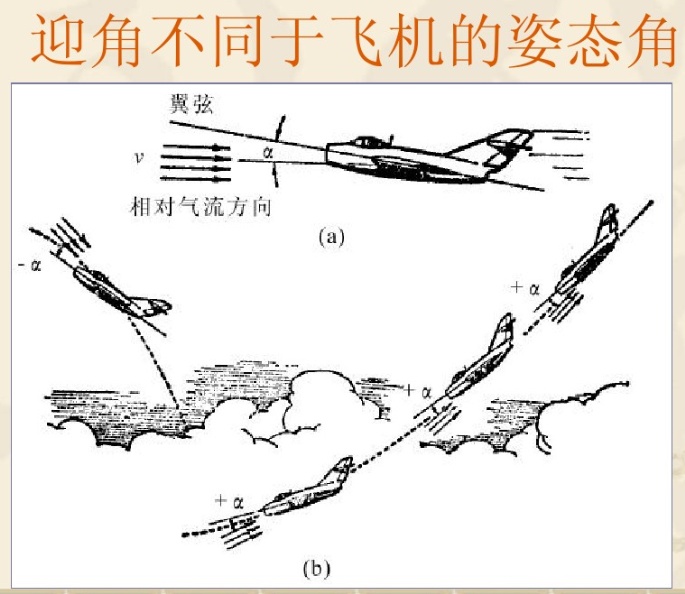 迎角不同于飞机的姿态角

翼弦

$v$

$\alpha$

相对气流方向

(a)

$-\alpha$

$+\alpha$

$+\alpha$

$+\alpha$

(b)