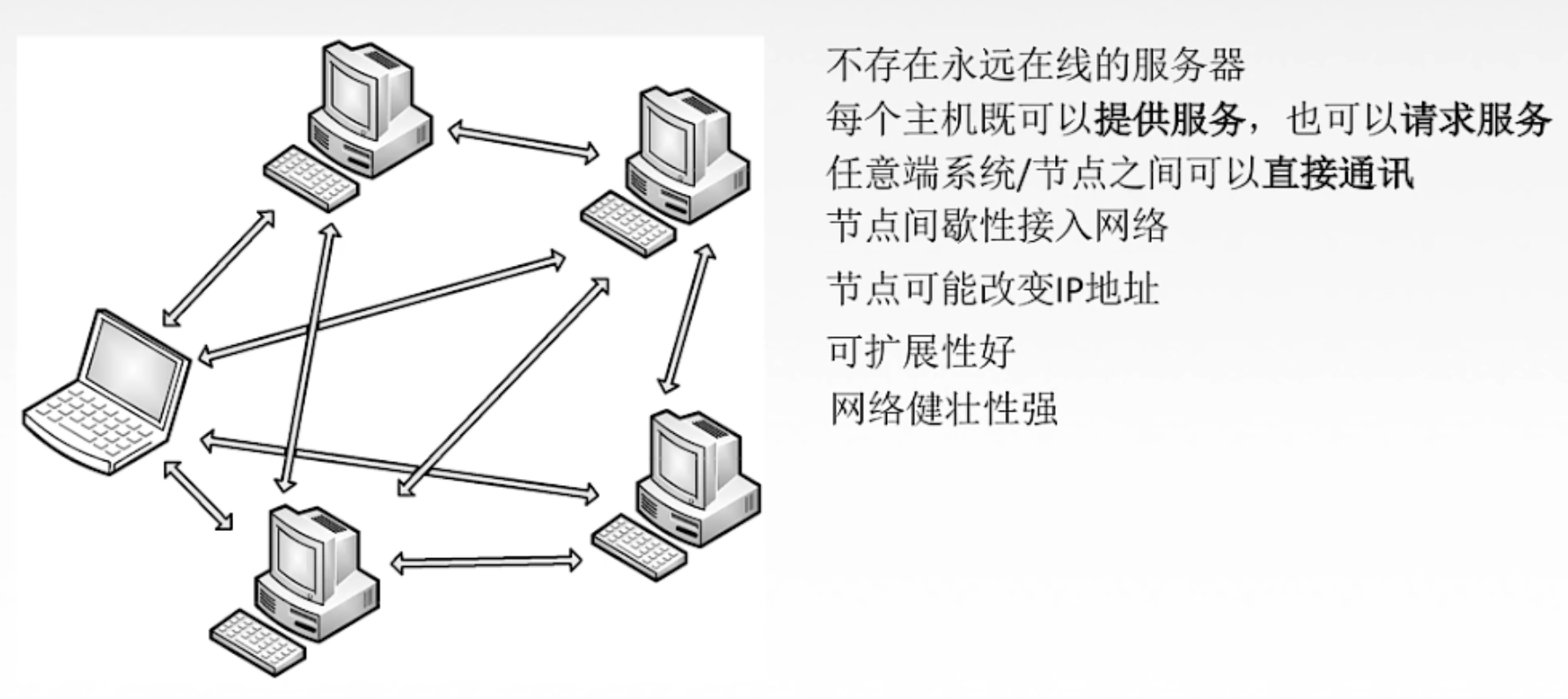 不存在永远在线的服务器
每个主机既可以提供服务，也可以请求服务
任意端系统/节点之间可以直接通讯
节点间歇性接入网络
节点可能改变IP地址
可扩展性好
网络健壮性强